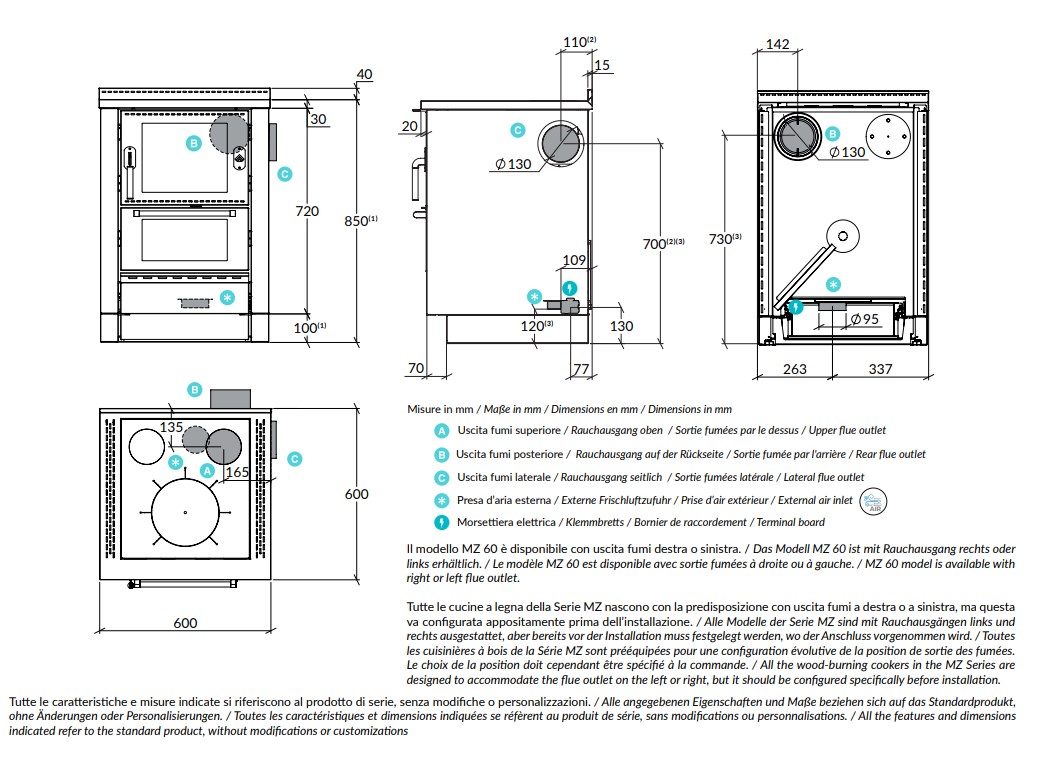 40
30
B
C
720
850$^{(1)}$
100$^{(1)}$

110$^{(2)}$
15
20
C
Ø130
700$^{(2)(3)}$
109
120$^{(3)}$
130
70
77

142
B
Ø130
730$^{(3)}$
Ø95
263
337

B
135
A
165
C
600
600

Misure in mm / Maße in mm / Dimensions en mm / Dimensions in mm

A Uscita fumi superiore / Rauchausgang oben / Sortie fumées par le dessus / Upper flue outlet

B Uscita fumi posteriore / Rauchausgang auf der Rückseite / Sortie fumée par l'arrière / Rear flue outlet

C Uscita fumi laterale / Rauchausgang seitlich / Sortie fumées latérale / Lateral flue outlet

Presa d'aria esterna / Externe Frischluftzufuhr / Prise d'air extérieur / External air inlet AIR

Morsettiera elettrica / Klemmbretts / Bornier de raccordement / Terminal board

Il modello MZ 60 è disponibile con uscita fumi destra o sinistra. / Das Modell MZ 60 ist mit Rauchausgang rechts oder links erhältlich. / Le modèle MZ 60 est disponible avec sortie fumées à droite ou à gauche. / MZ 60 model is available with right or left flue outlet.

Tutte le cucine a legna della Serie MZ nascono con la predisposizione con uscita fumi a destra o a sinistra, ma questa va configurata appositamente prima dell'installazione. / Alle Modelle der Serie MZ sind mit Rauchausgängen links und rechts ausgestattet, aber bereits vor der Installation muss festgelegt werden, wo der Anschluss vorgenommen wird. / Toutes les cuisinières à bois de la Série MZ sont prééquipées pour une configuration évolutive de la position de sortie des fumées. Le choix de la position doit cependant être spécifié à la commande. / All the wood-burning cookers in the MZ Series are designed to accommodate the flue outlet on the left or right, but it should be configured specifically before installation.

Tutte le caratteristiche e misure indicate si riferiscono al prodotto di serie, senza modifiche o personalizzazioni. / Alle angegebenen Eigenschaften und Maße beziehen sich auf das Standardprodukt, ohne Änderungen oder Personalisierungen. / Toutes les caractéristiques et dimensions indiquées se réfèrent au produit de série, sans modifications ou personnalisations. / All the features and dimensions indicated refer to the standard product, without modifications or customizations