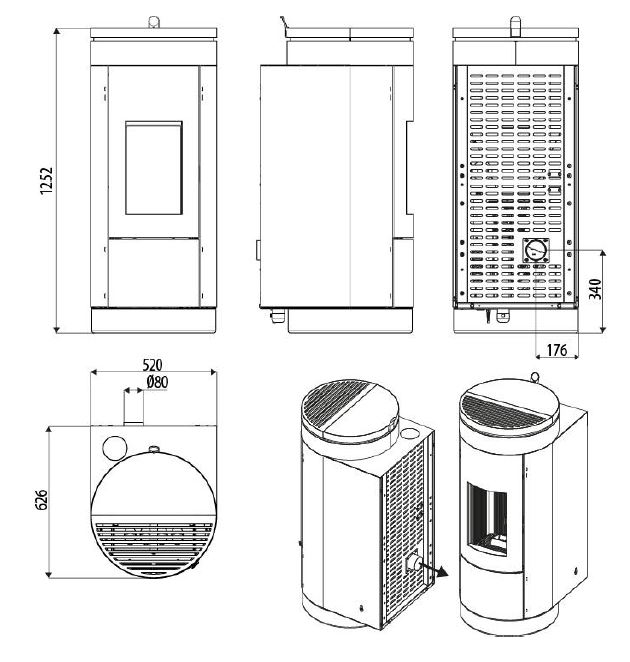 1252

340

176

520

Ø80

626