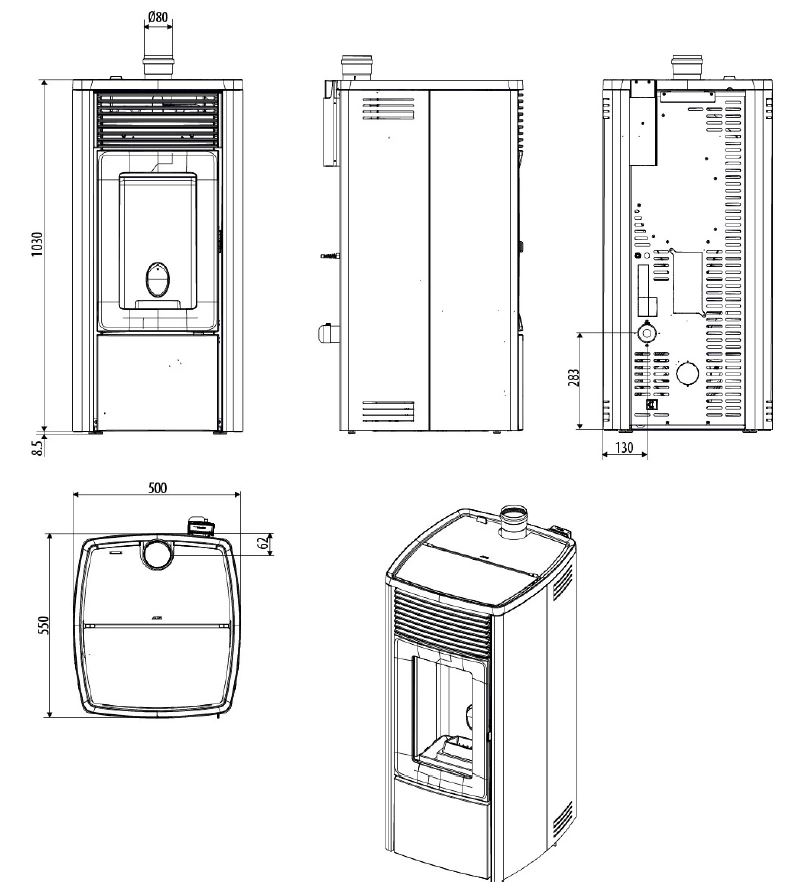 Ø80

1030

8.5

283

130

500

62

550