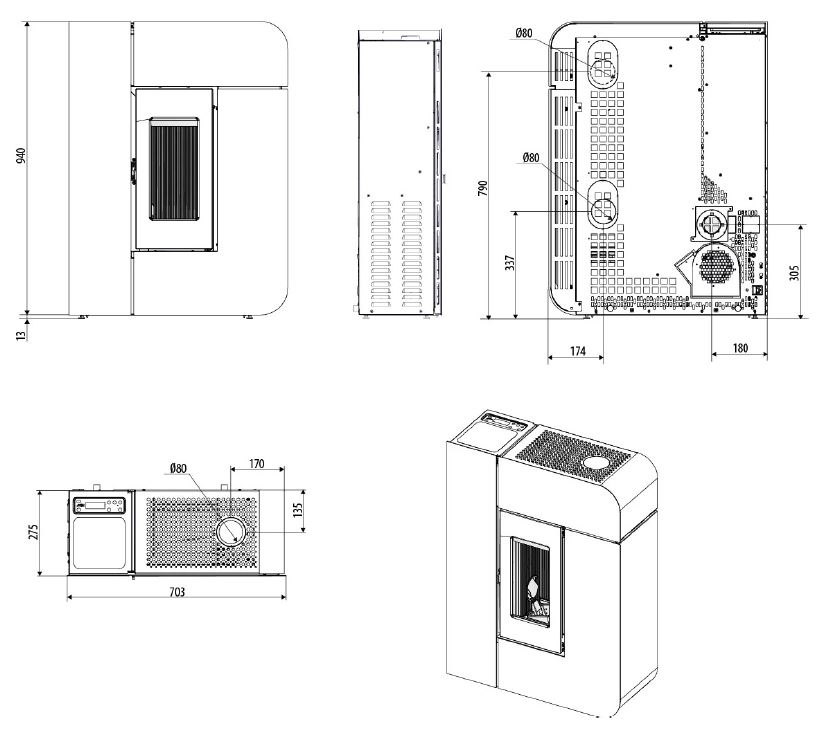 940

13

Ø80

Ø80

790

337

305

174

180

Ø80

170

135

275

703