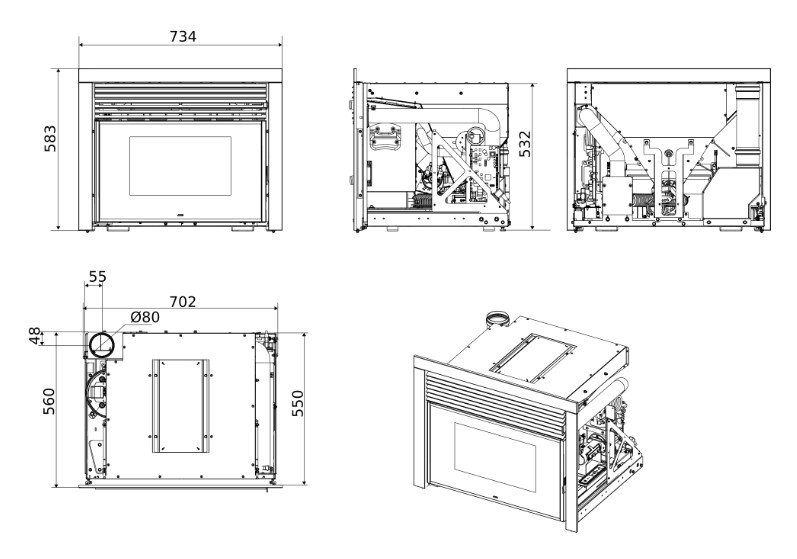 734

583

532

55

702

Ø80

48

560

550