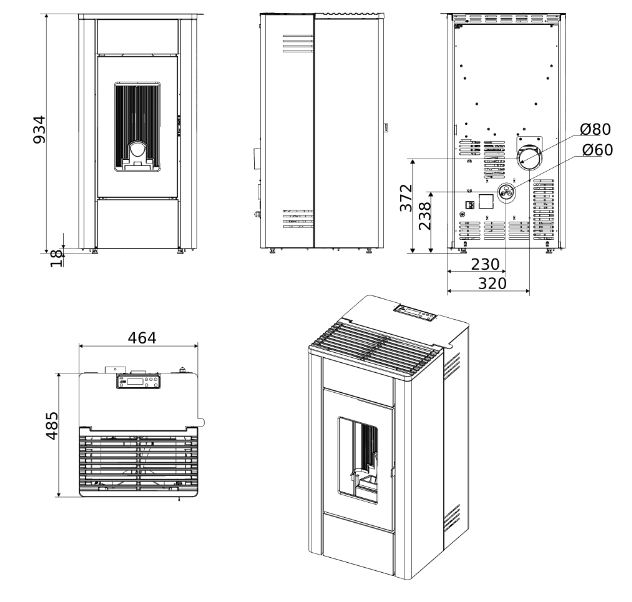 934
18
Ø80
Ø60
372
238
230
320
464
485