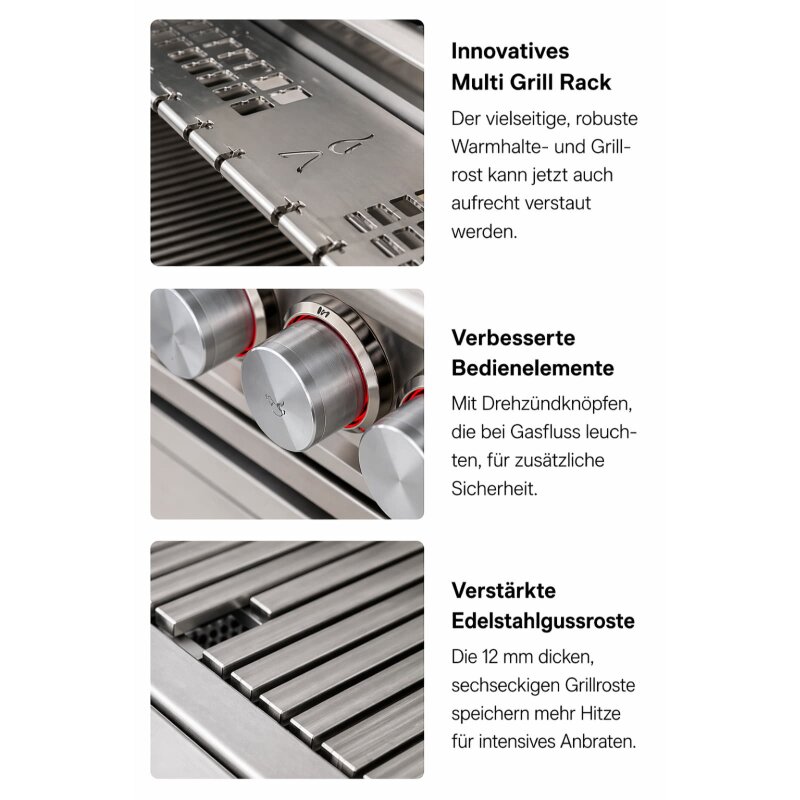 Innovatives Multi Grill Rack

Der vielseitige, robuste Warmhalte- und Grillrost kann jetzt auch aufrecht verstaut werden.

Verbesserte Bedienelemente

Mit Drehzündknöpfen, die bei Gasfluss leuchten, für zusätzliche Sicherheit.

Verstärkte Edelstahlgussroste

Die 12 mm dicken, sechseckigen Grillroste speichern mehr Hitze für intensives Anbraten.