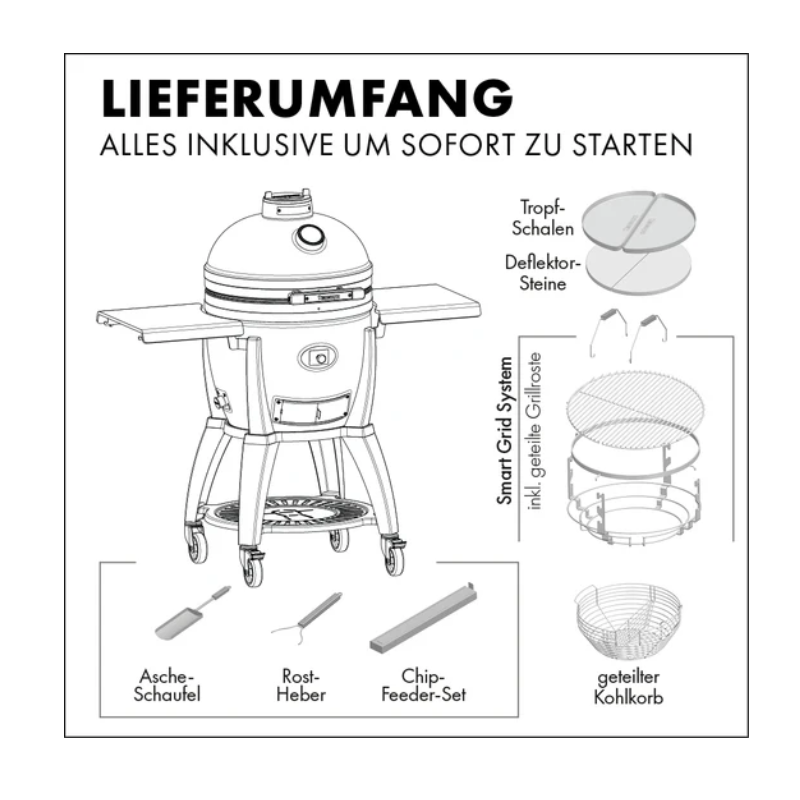 LIEFERUMFANG
ALLES INKLUSIVE UM SOFORT ZU STARTEN

Tropf-Schalen

Deflektor-Steine

Smart Grid System
inkl. geteilte Grillroste

Asche-Schaufel

Rost-Heber

Chip-Feeder-Set

geteilter Kohlkorb