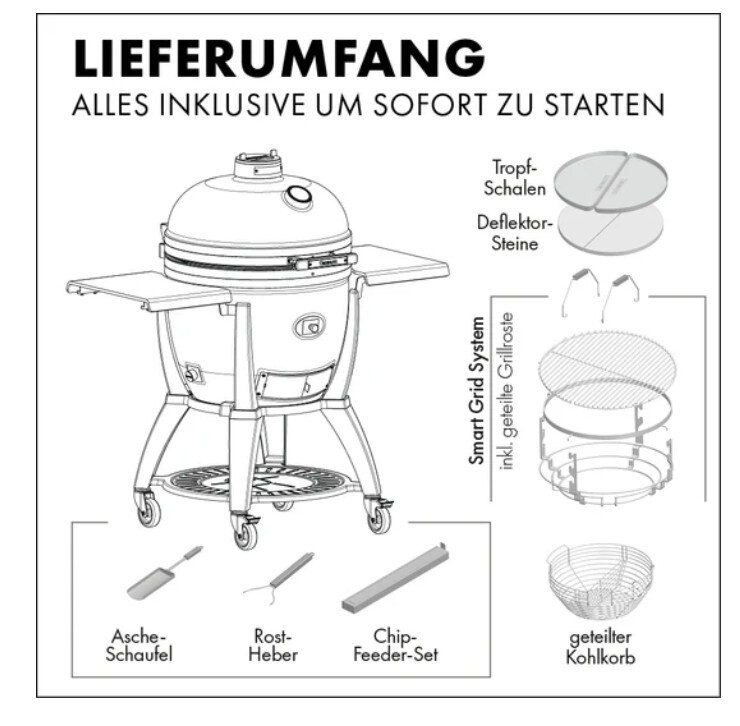 LIEFERUMFANG
ALLES INKLUSIVE UM SOFORT ZU STARTEN

Tropf-Schalen

Deflektor-Steine

Smart Grid System
inkl. geteilte Grillroste

Asche-Schaufel

Rost-Heber

Chip-Feeder-Set

geteilter Kohlkorb