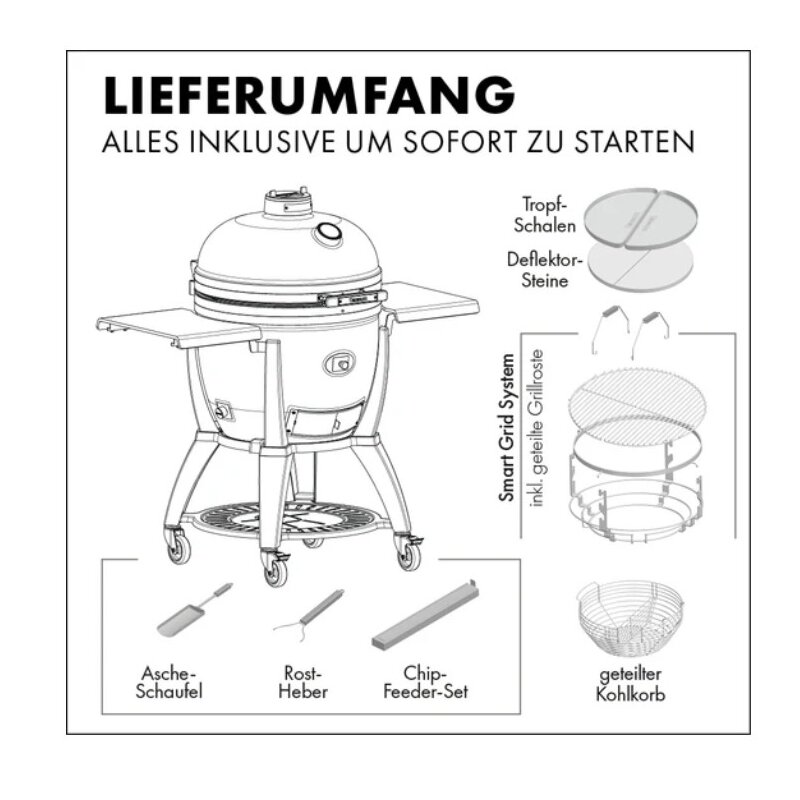 LIEFERUMFANG
ALLES INKLUSIVE UM SOFORT ZU STARTEN

Tropf-Schalen

Deflektor-Steine

Smart Grid System
inkl. geteilte Grillroste

Asche-Schaufel

Rost-Heber

Chip-Feeder-Set

geteilter Kohlkorb