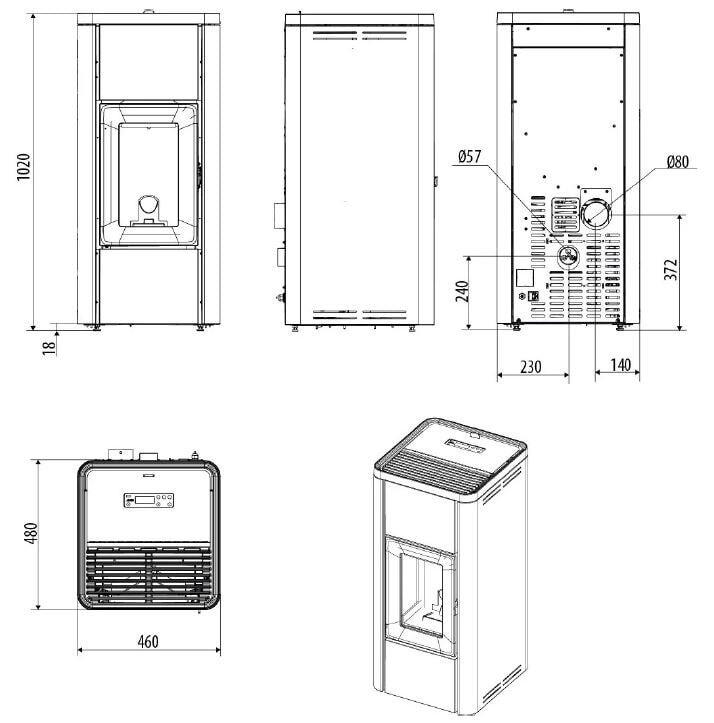 1020

18

Ø57

Ø80

240

372

230

140

480

460