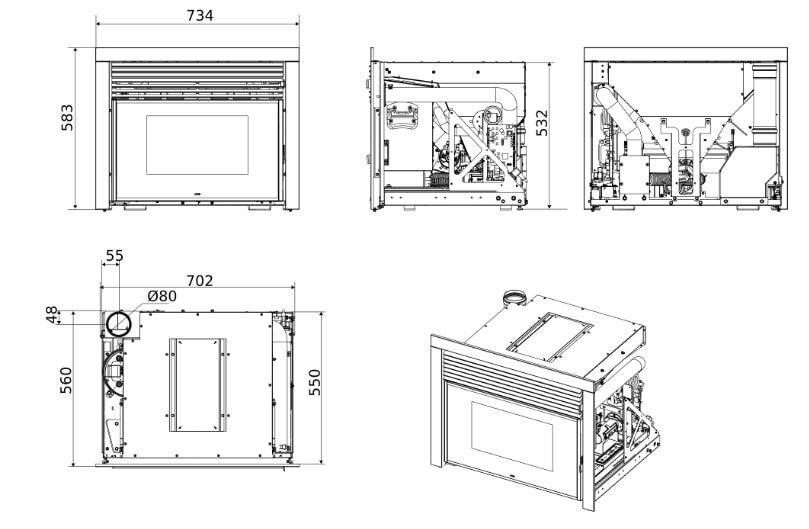 734

583

532

55

702

Ø80

48

560

550