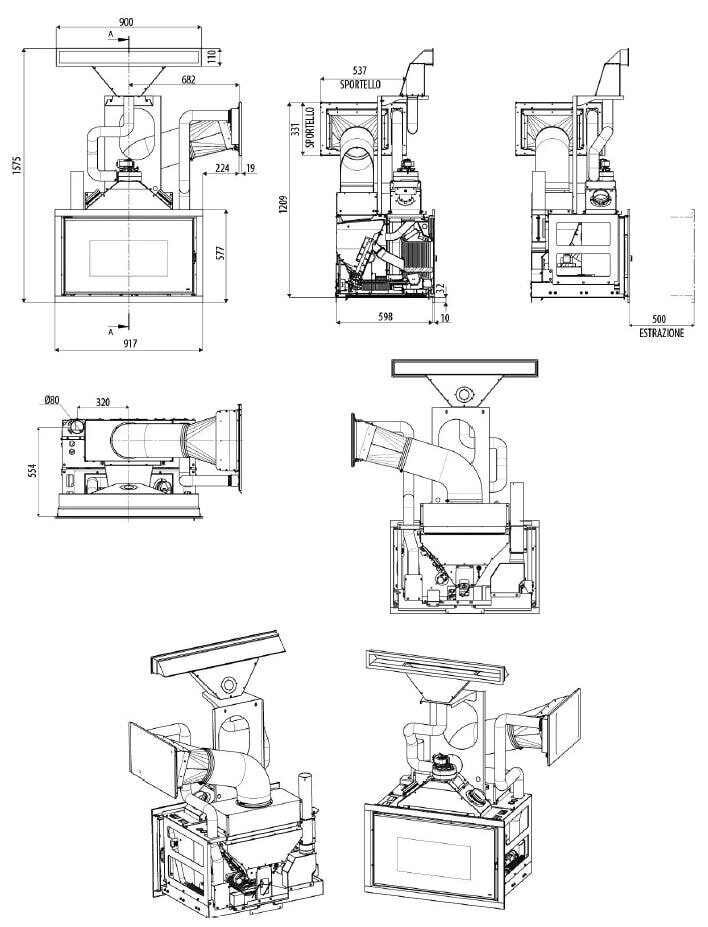 900
A
110
682
1575
224
19
577
A
917
537
SPORTELLO
331
SPORTELLO
1209
32
598
10
500
ESTRAZIONE
Ø80
320
554