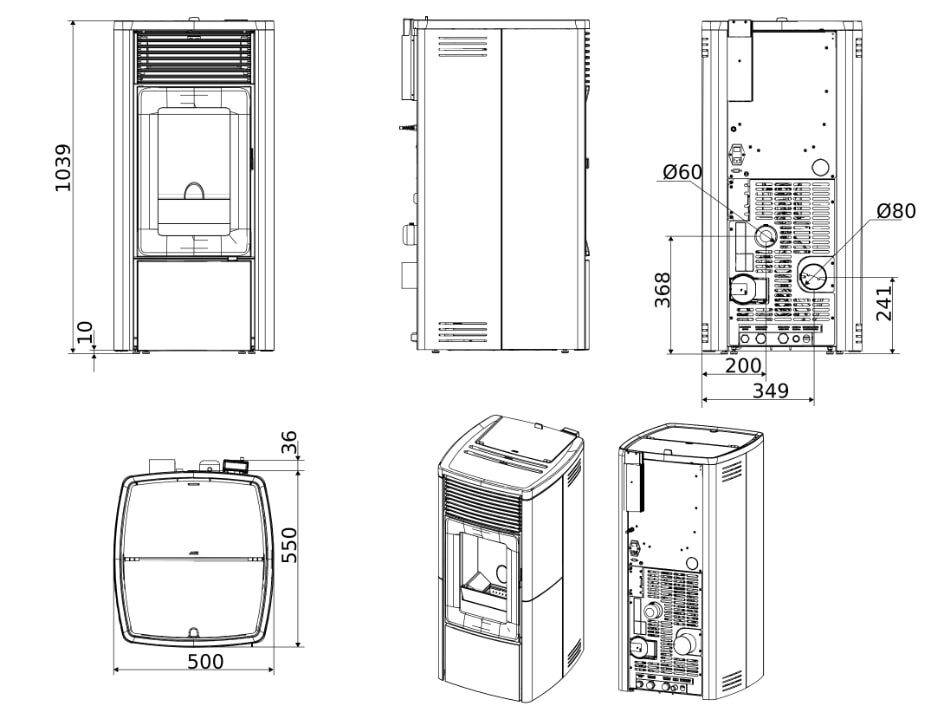 1039
10
Ø60
Ø80
368
241
200
349
36
550
500