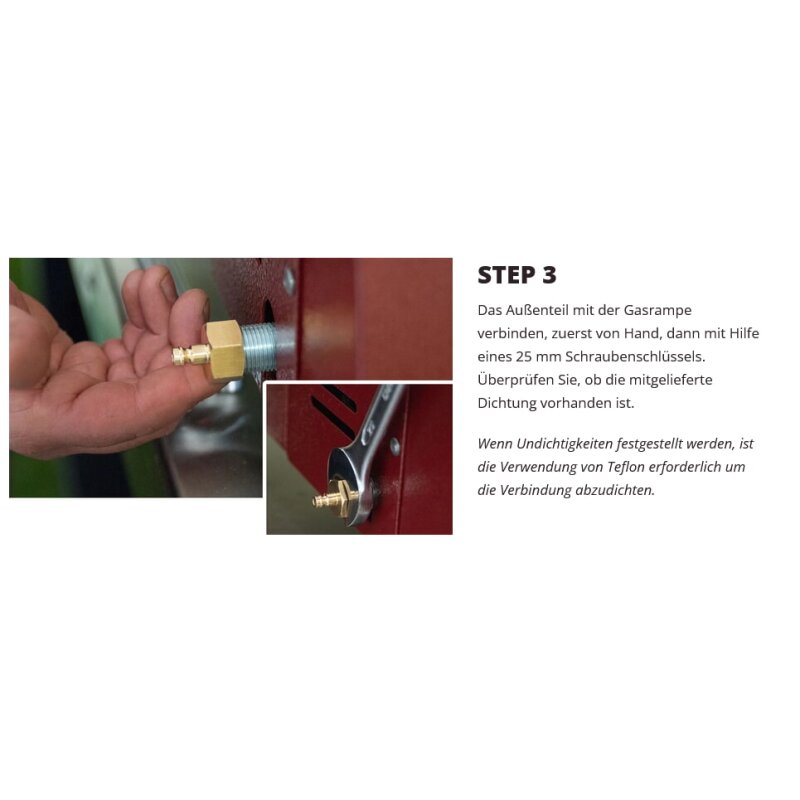 STEP 3

Das Außenteil mit der Gasrampe verbinden, zuerst von Hand, dann mit Hilfe eines 25 mm Schraubenschlüssels. Überprüfen Sie, ob die mitgelieferte Dichtung vorhanden ist.

Wenn Undichtigkeiten festgestellt werden, ist die Verwendung von Teflon erforderlich um die Verbindung abzudichten.