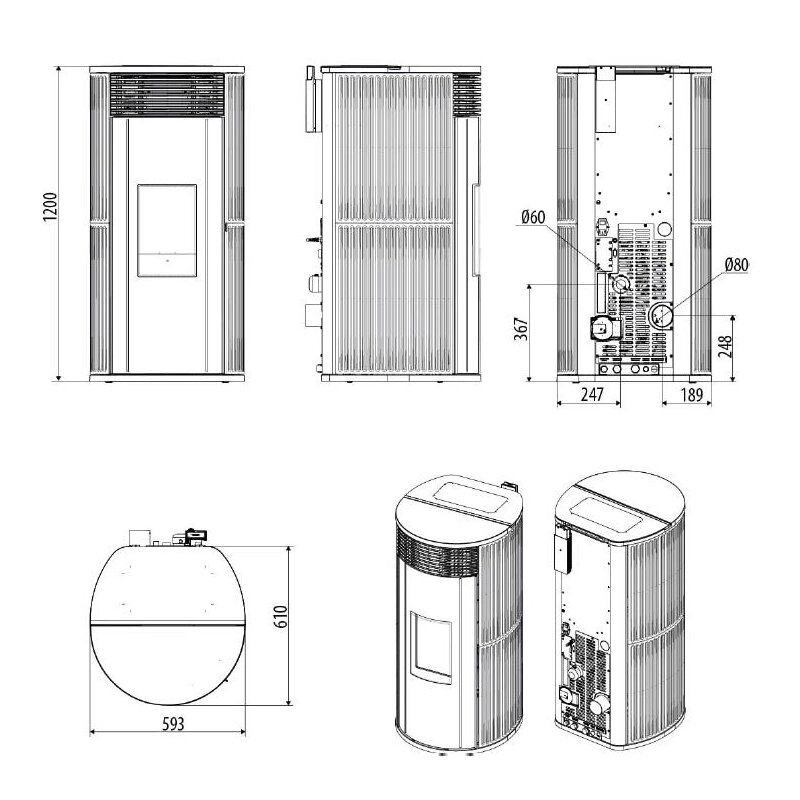 1200

Ø60

Ø80

367

248

247

189

610

593