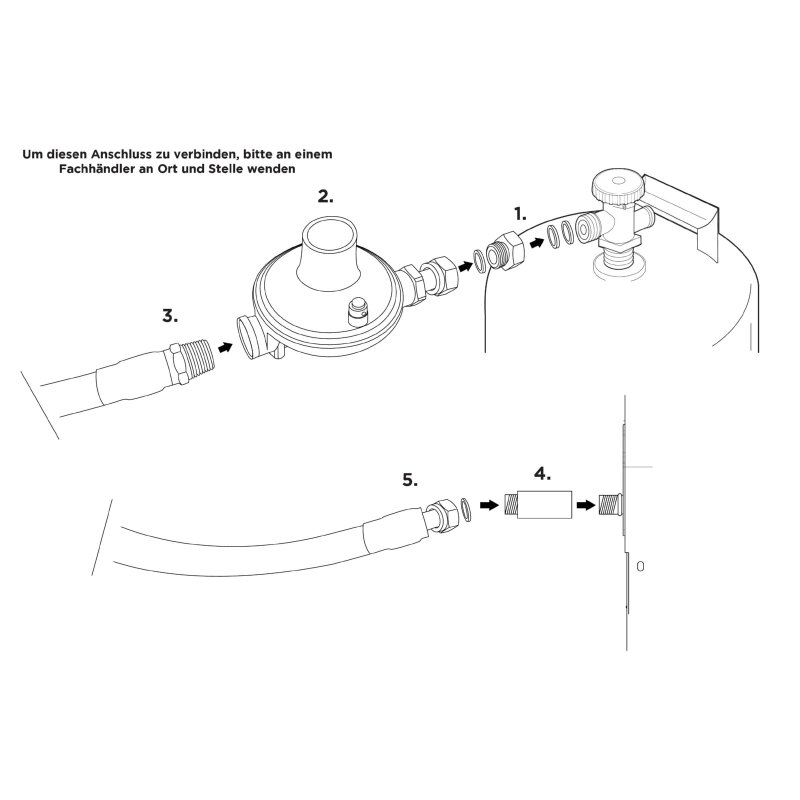 Um diesen Anschluss zu verbinden, bitte an einem Fachhändler an Ort und Stelle wenden

2.

1.

3.

5.

4.

0