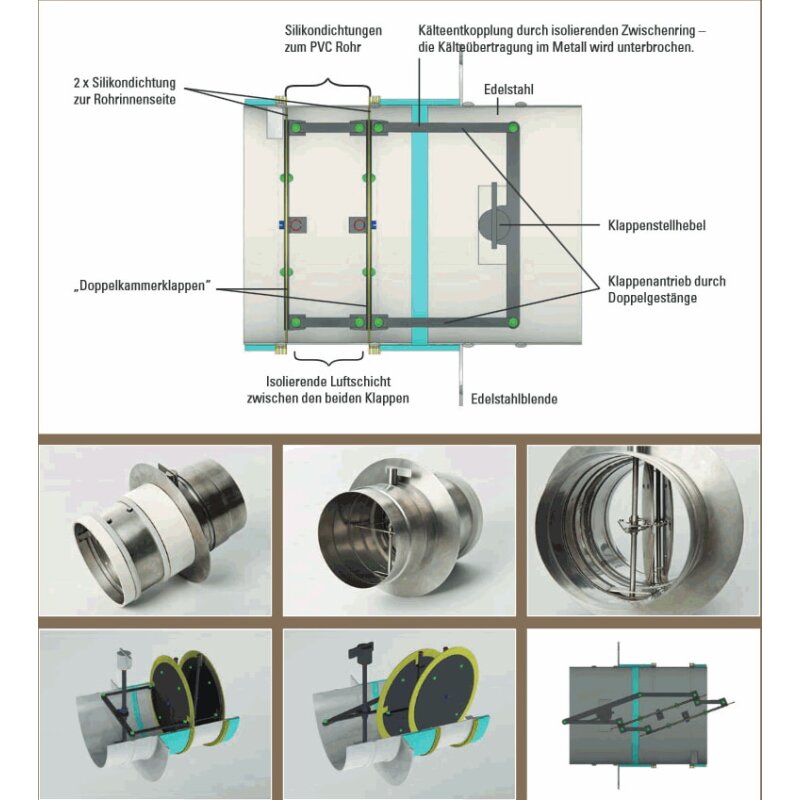 Silikondichtungen zum PVC Rohr

Kälteentkopplung durch isolierenden Zwischenring – die Kälteübertragung im Metall wird unterbrochen.

2 x Silikondichtung zur Rohrinnenseite

Edelstahl

Klappenstellhebel

„Doppelkammerklappen"

Klappenantrieb durch Doppelgestänge

Isolierende Luftschicht zwischen den beiden Klappen

Edelstahlblende